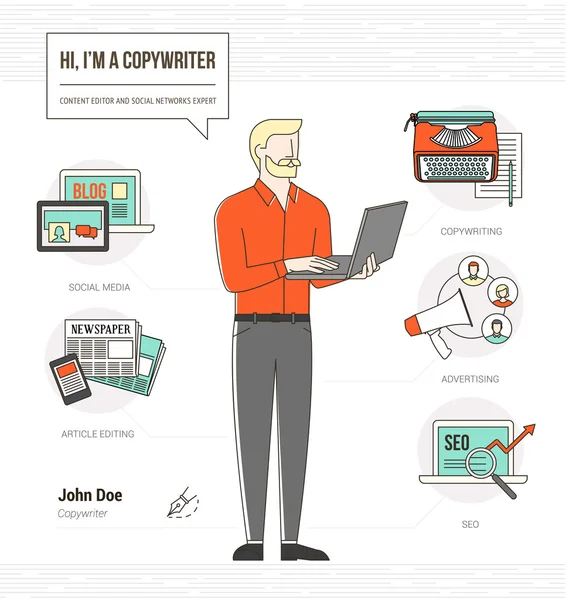 HI, I'M A COPYWRITER

CONTENT EDITOR AND SOCIAL NETWORKS EXPERT

BLOG

SOCIAL MEDIA

NEWSPAPER

ARTICLE EDITING

John Doe
Copywriter

COPYWRITING

ADVERTISING

SEO

SEO