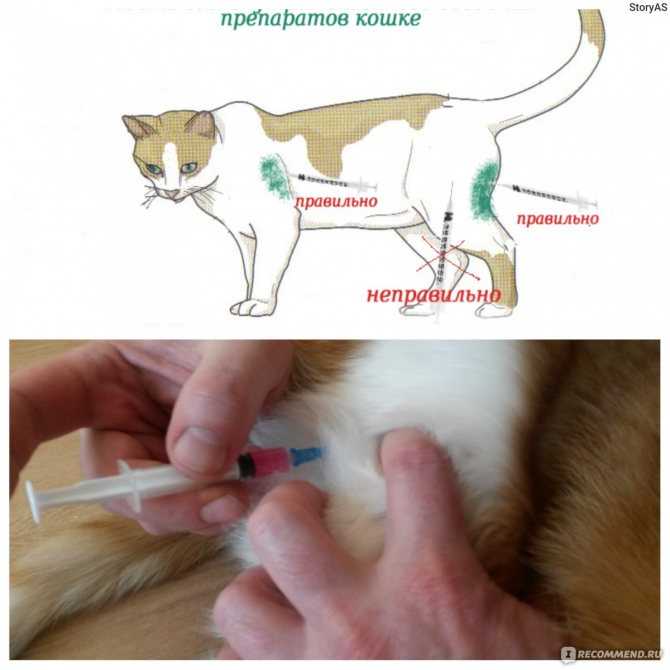 StoryAS

препаратов кошке

правильно

правильно

неправильно

RECOMMEND.RU