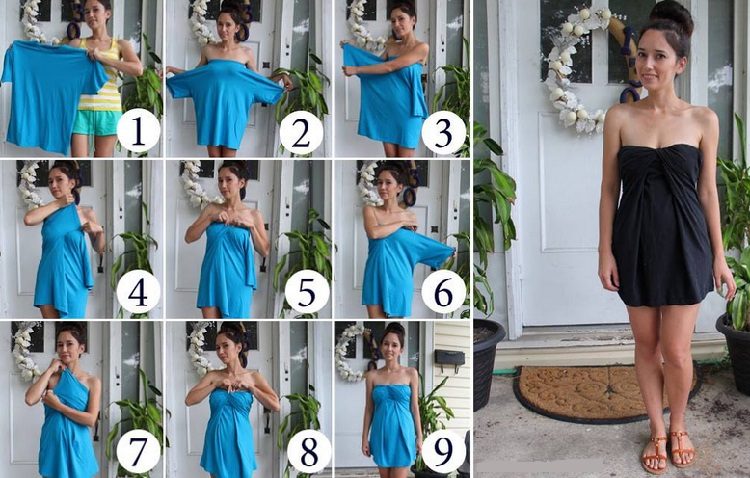 1
2
3
4
5
6
7
8
9