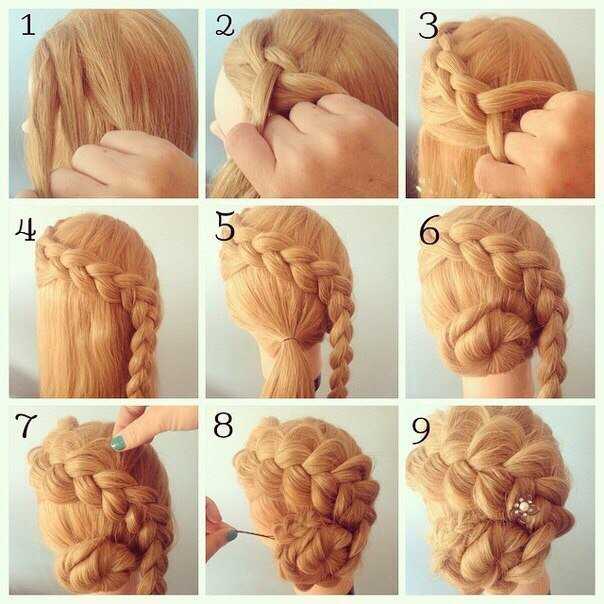 1
2
3
4
5
6
7
8
9